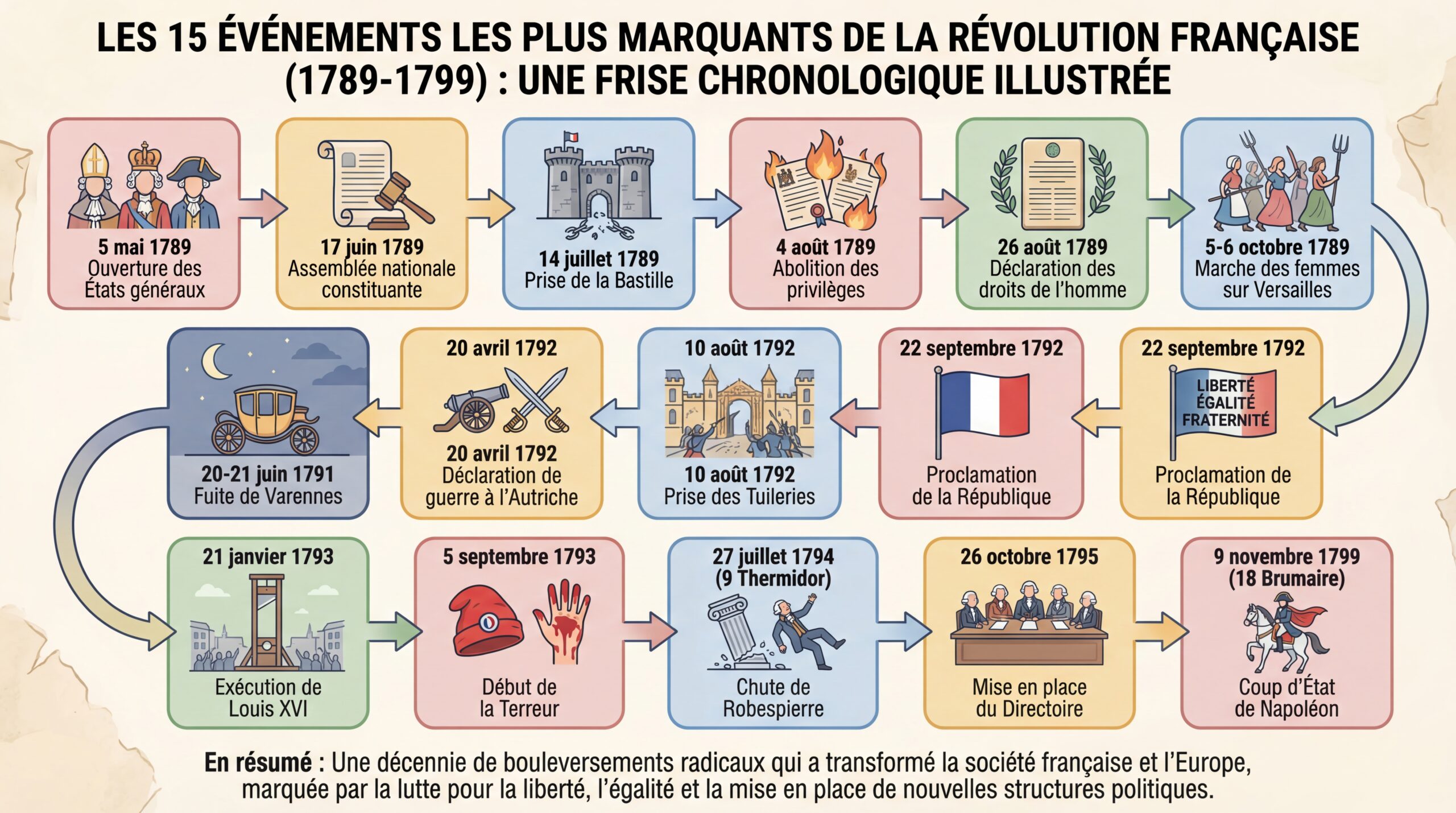 LES 15 ÉVÉNEMENTS LES PLUS MARQUANTS DE LA RÉVOLUTION FRANÇAISE (1789-1799) : UNE FRISE CHRONOLOGIQUE ILLUSTRÉE

5 mai 1789
Ouverture des États généraux

17 juin 1789
Assemblée nationale constituante

14 juillet 1789
Prise de la Bastille

4 août 1789
Abolition des privilèges

26 août 1789
Déclaration des droits de l'homme

5-6 octobre 1789
Marche des femmes sur Versailles

22 septembre 1792
LIBERTÉ
ÉGALITÉ
FRATERNITÉ
Proclamation de la République

22 septembre 1792
Proclamation de la République

10 août 1792
10 août 1792
Prise des Tuileries

20 avril 1792
20 avril 1792
Déclaration de guerre à l'Autriche

20-21 juin 1791
Fuite de Varennes

21 janvier 1793
Exécution de Louis XVI

5 septembre 1793
Début de la Terreur

27 juillet 1794
(9 Thermidor)
Chute de Robespierre

26 octobre 1795
Mise en place du Directoire

9 novembre 1799
(18 Brumaire)
Coup d'État de Napoléon

En résumé : Une décennie de bouleversements radicaux qui a transformé la société française et l'Europe, marquée par la lutte pour la liberté, l'égalité et la mise en place de nouvelles structures politiques.