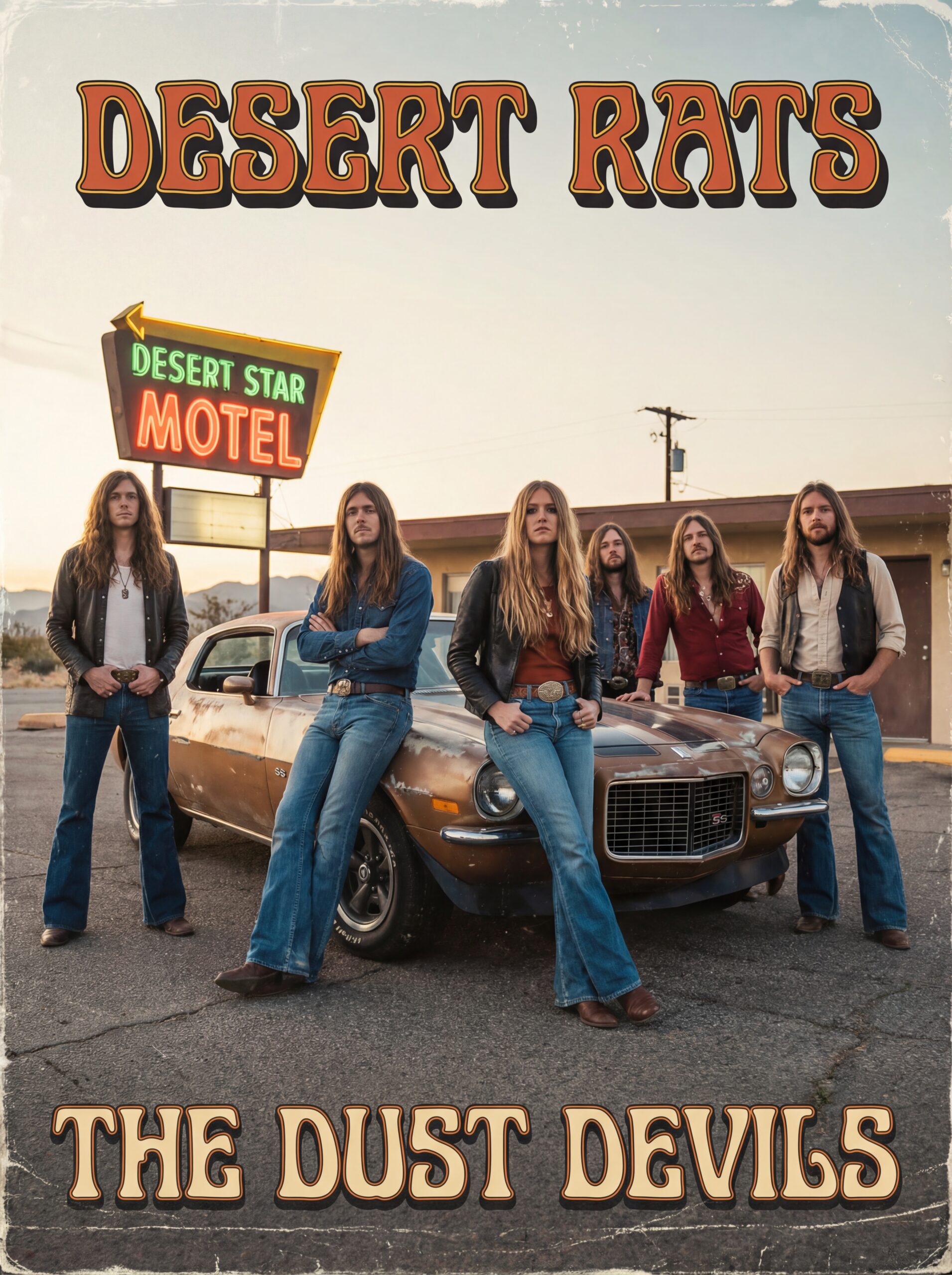 DESERT RATS

DESERT STAR
MOTEL

SS

SS

THE DUST DEVILS